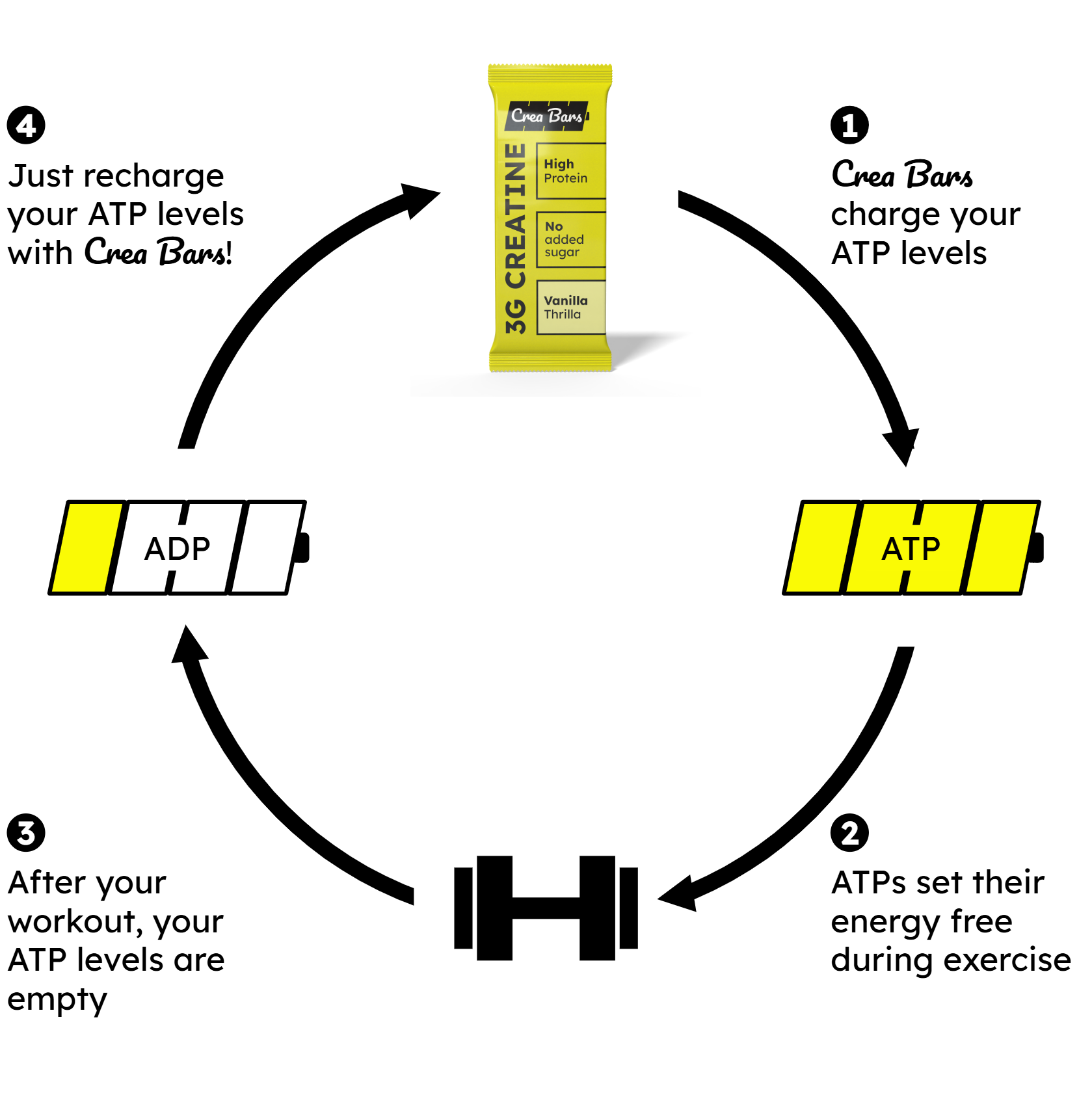 4
Just recharge your ATP levels with Crea Bars!

Crea Bars
3G CREATINE
High Protein
No added sugar
Vanilla Thrilla

1
Crea Bars charge your ATP levels

ADP

ATP

3
After your workout, your ATP levels are empty

2
ATPs set their energy free during exercise